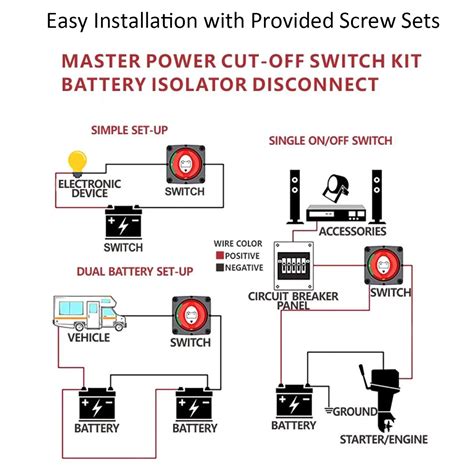 Easy Installation with Provided Screw Sets

MASTER POWER CUT-OFF SWITCH KIT
BATTERY ISOLATOR DISCONNECT

SIMPLE SET-UP

ELECTRONIC DEVICE

SWITCH

SWITCH

DUAL BATTERY SET-UP

VEHICLE

SWITCH

BATTERY

BATTERY

SINGLE ON/OFF SWITCH

ACCESSORIES

WIRE COLOR
POSITIVE
NEGATIVE

CIRCUIT BREAKER PANEL

SWITCH

BATTERY

GROUND

STARTER/ENGINE