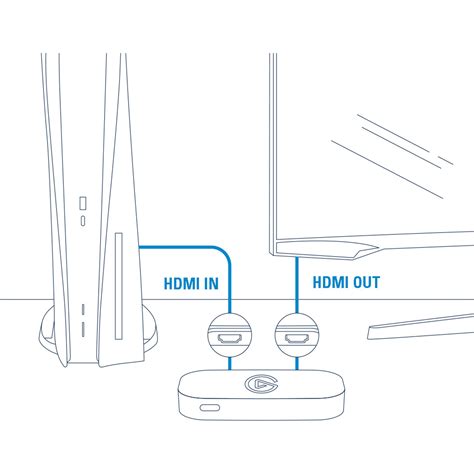 HDMI IN

HDMI OUT