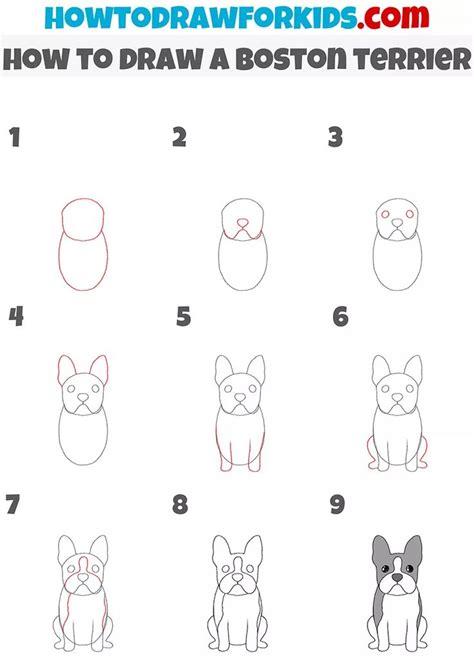 HOWTODRAWFORKIDS.com
HOW TO DRAW A BOSTON TERRIER

1

2

3

4

5

6

7

8

9