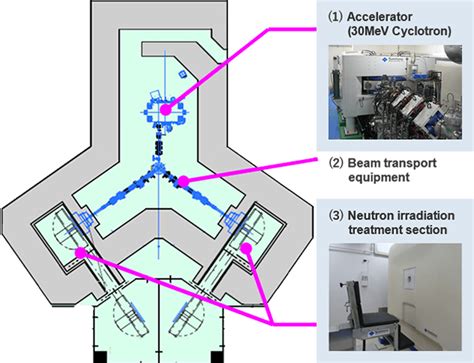 ⑴ Accelerator (30MeV Cyclotron)

⑵ Beam transport equipment

⑶ Neutron irradiation treatment section