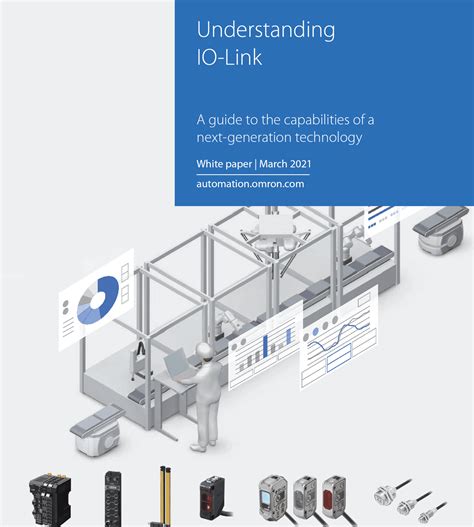 Understanding IO-Link

A guide to the capabilities of a next-generation technology

White paper | March 2021

automation.omron.com