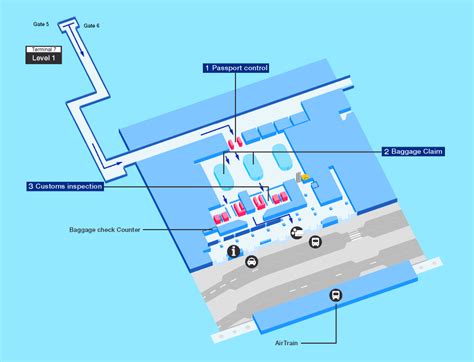 Gate 5

Gate 6

Terminal 7

Level 1

1 Passport control

2 Baggage Claim

3 Customs inspection

Baggage check Counter

AirTrain